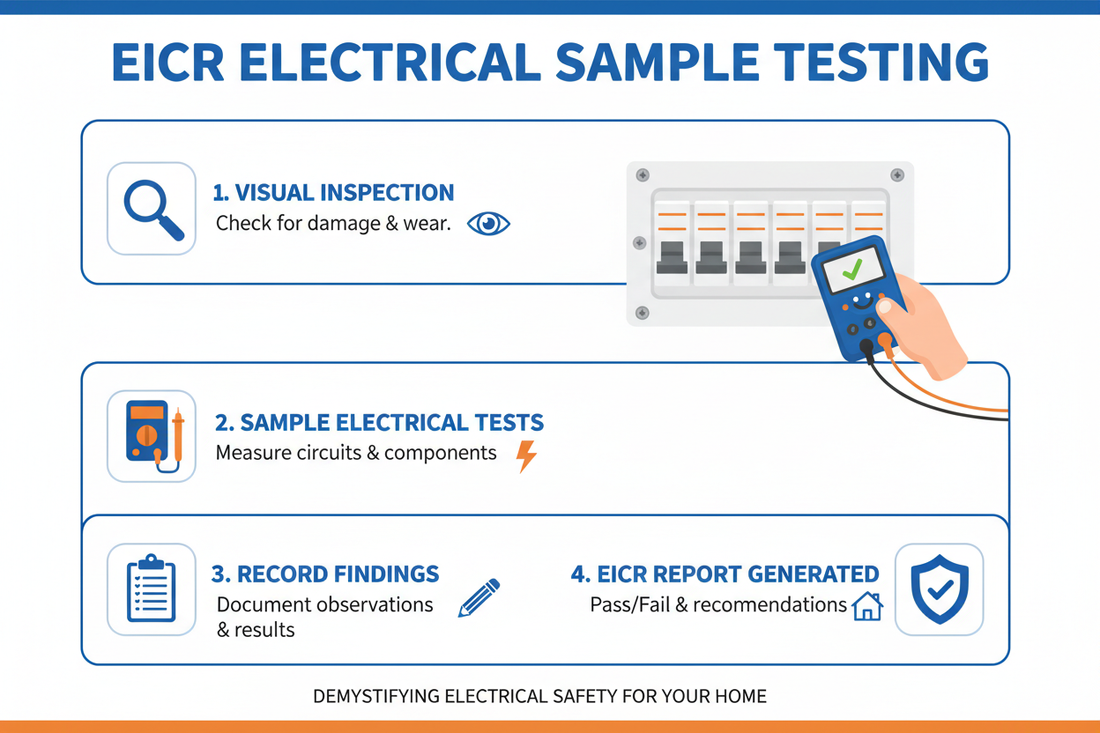 EICR ELECTRICAL SAMPLE TESTING

1. VISUAL INSPECTION
Check for damage & wear.

2. SAMPLE ELECTRICAL TESTS
Measure circuits & components

3. RECORD FINDINGS
Document observations & results

4. EICR REPORT GENERATED
Pass/Fail & recomendations

DEMYSTIFYING ELECTRICAL SAFETY FOR YOUR HOME